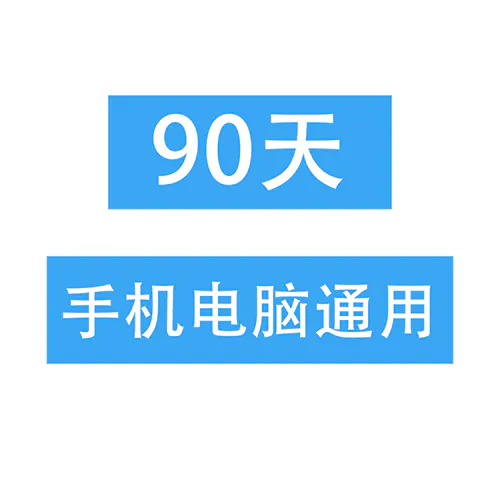 90天

手机电脑通用